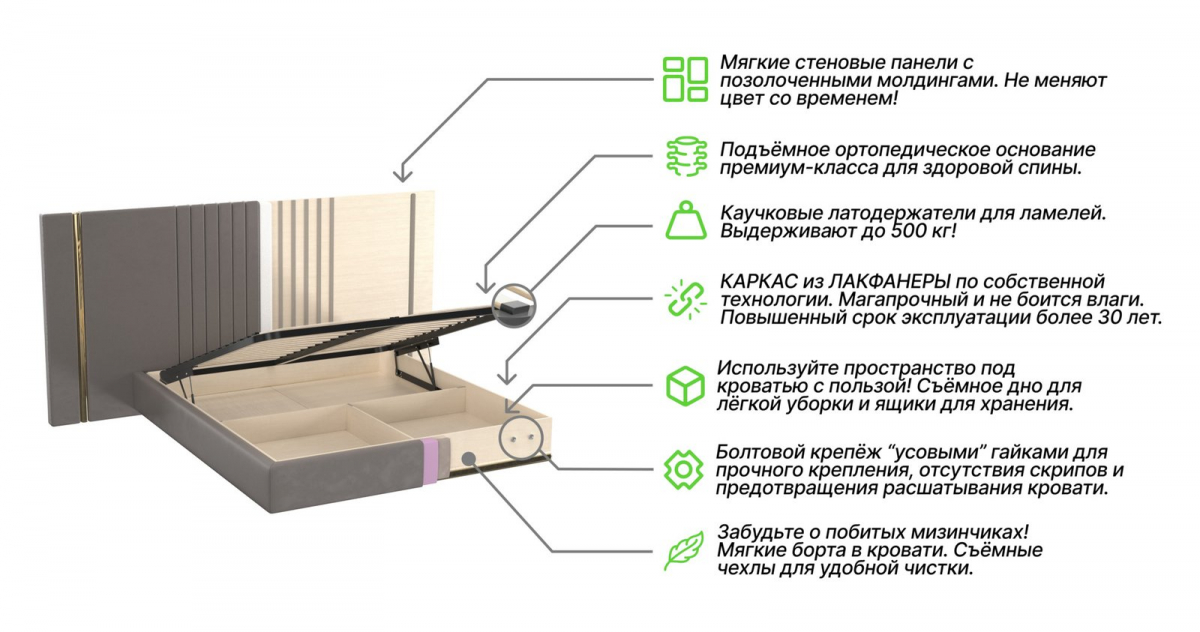 Мягкие стеновые панели с позолоченными молдингами. Не меняют цвет со временем!

Подъёмное ортопедическое основание премиум-класса для здоровой спины.

Каучковые латодержатели для ламелей. Выдерживают до 500 кг!

КАРКАС из ЛАКФАНЕРЫ по собственной технологии. Магапрочный и не боится влаги. Повышенный срок эксплуатации более 30 лет.

Используйте пространство под кроватью с пользой! Съёмное дно для лёгкой уборки и ящики для хранения.

Болтовой крепёж "усовыми" гайками для прочного крепления, отсутствия скрипов и предотвращения расшатывания кровати.

Забудьте о побитых мизинчиках! Мягкие борта в кровати. Съёмные чехлы для удобной чистки.