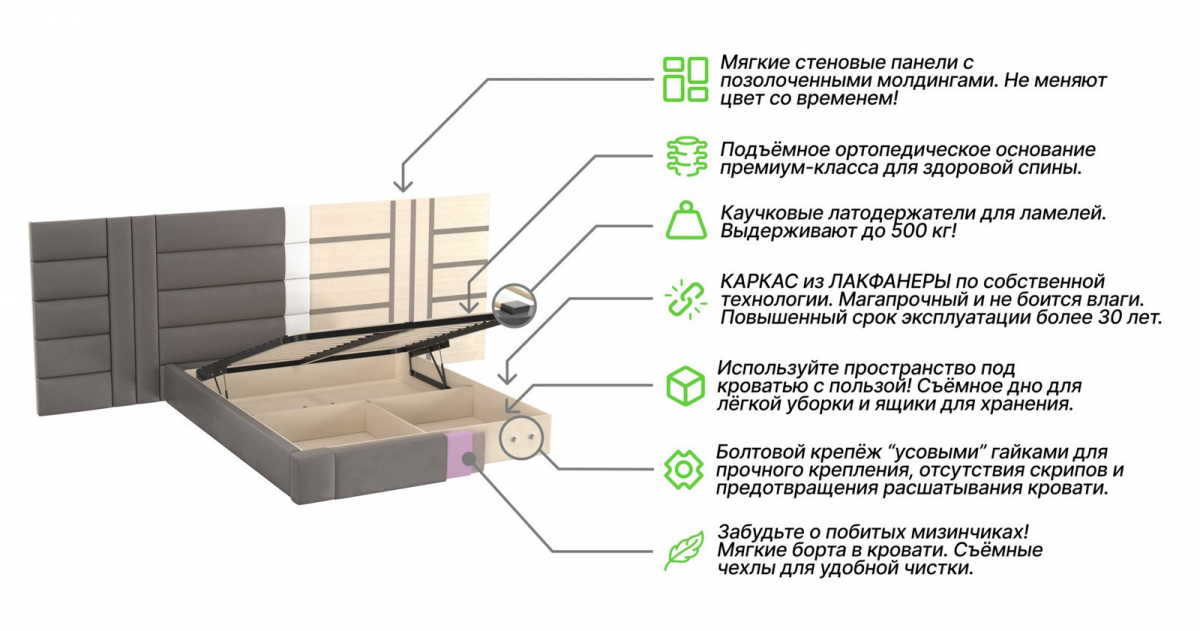 Мягкие стеновые панели с позолоченными молдингами. Не меняют цвет со временем!

Подъёмное ортопедическое основание премиум-класса для здоровой спины.

Каучковые латодержатели для ламелей. Выдерживают до 500 кг!

КАРКАС из ЛАКФАНЕРЫ по собственной технологии. Магапрочный и не боится влаги. Повышенный срок эксплуатации более 30 лет.

Используйте пространство под кроватью с пользой! Съёмное дно для лёгкой уборки и ящики для хранения.

Болтовой крепёж "усовыми" гайками для прочного крепления, отсутствия скрипов и предотвращения расшатывания кровати.

Забудьте о побитых мизинчиках! Мягкие борта в кровати. Съёмные чехлы для удобной чистки.