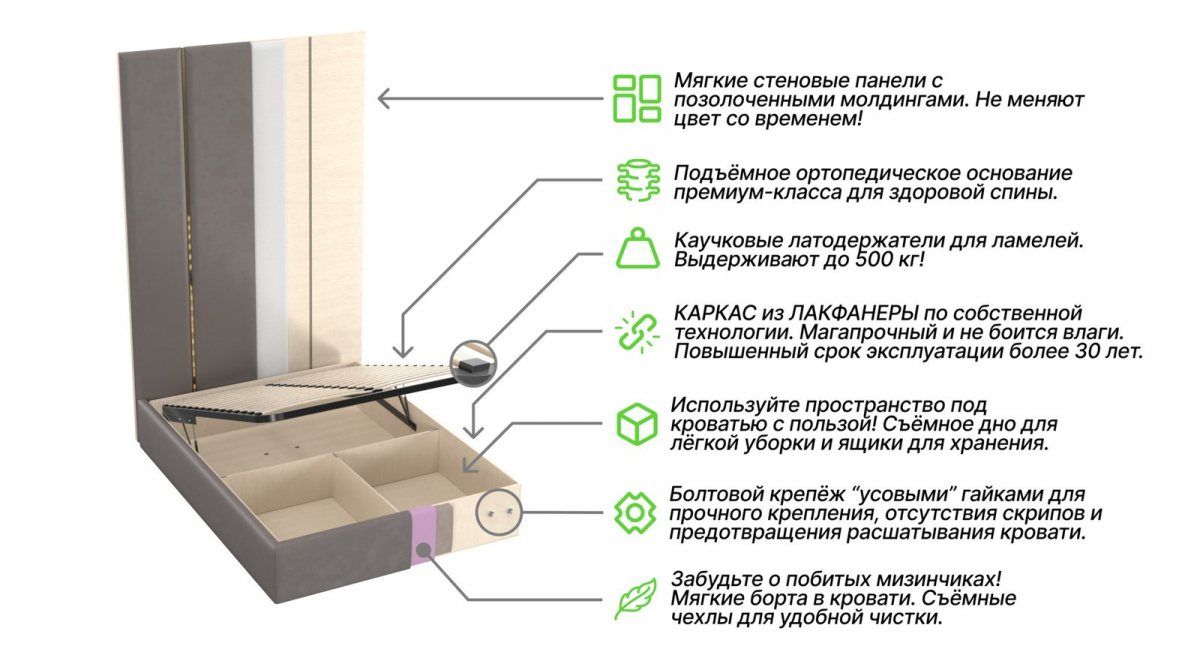 Мягкие стеновые панели с позолоченными молдингами. Не меняют цвет со временем!

Подъёмное ортопедическое основание премиум-класса для здоровой спины.

Каучковые латодержатели для ламелей. Выдерживают до 500 кг!

КАРКАС из ЛАКФАНЕРЫ по собственной технологии. Магапрочный и не боится влаги. Повышенный срок эксплуатации более 30 лет.

Используйте пространство под кроватью с пользой! Съёмное дно для лёгкой уборки и ящики для хранения.

Болтовой крепёж “усовыми” гайками для прочного крепления, отсутствия скрипов и предотвращения расшатывания кровати.

Забудьте о побитых мизинчиках! Мягкие борта в кровати. Съёмные чехлы для удобной чистки.