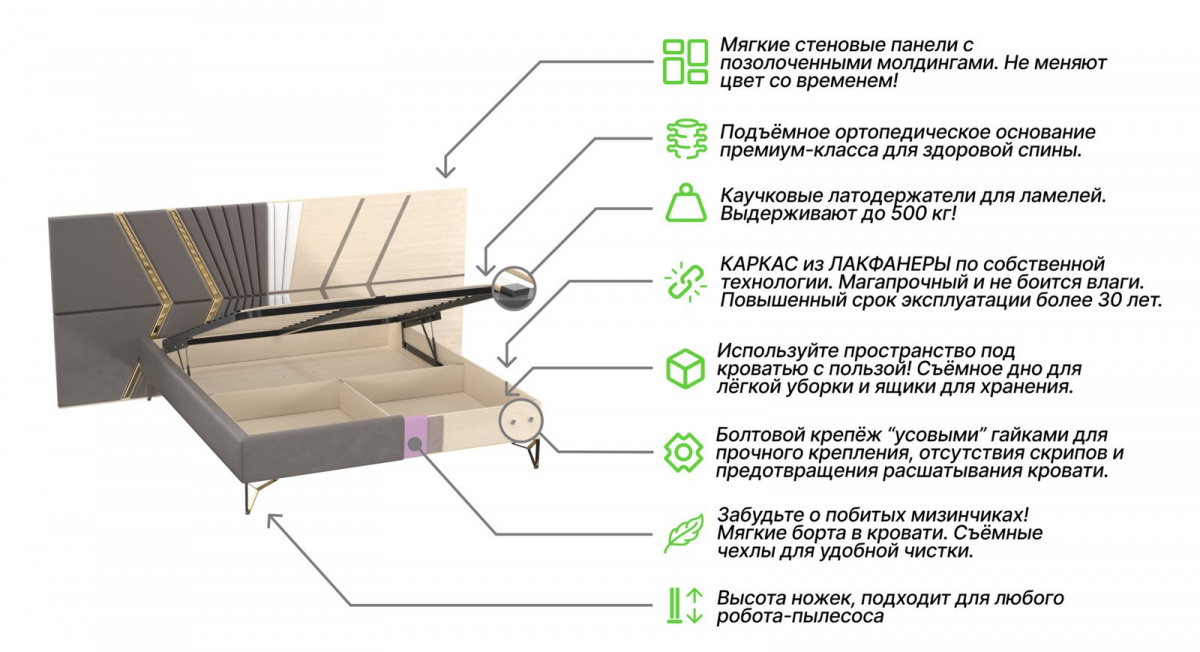 Мягкие стеновые панели с позолоченными молдингами. Не меняют цвет со временем!

Подъёмное ортопедическое основание премиум-класса для здоровой спины.

Каучковые латодержатели для ламелей. Выдерживают до 500 кг!

КАРКАС из ЛАКФАНЕРЫ по собственной технологии. Магапрочный и не боится влаги. Повышенный срок эксплуатации более 30 лет.

Используйте пространство под кроватью с пользой! Съёмное дно для лёгкой уборки и ящики для хранения.

Болтовой крепёж "усовыми" гайками для прочного крепления, отсутствия скрипов и предотвращения расшатывания кровати.

Забудьте о побитых мизинчиках! Мягкие борта в кровати. Съёмные чехлы для удобной чистки.

Высота ножек, подходит для любого робота-пылесоса