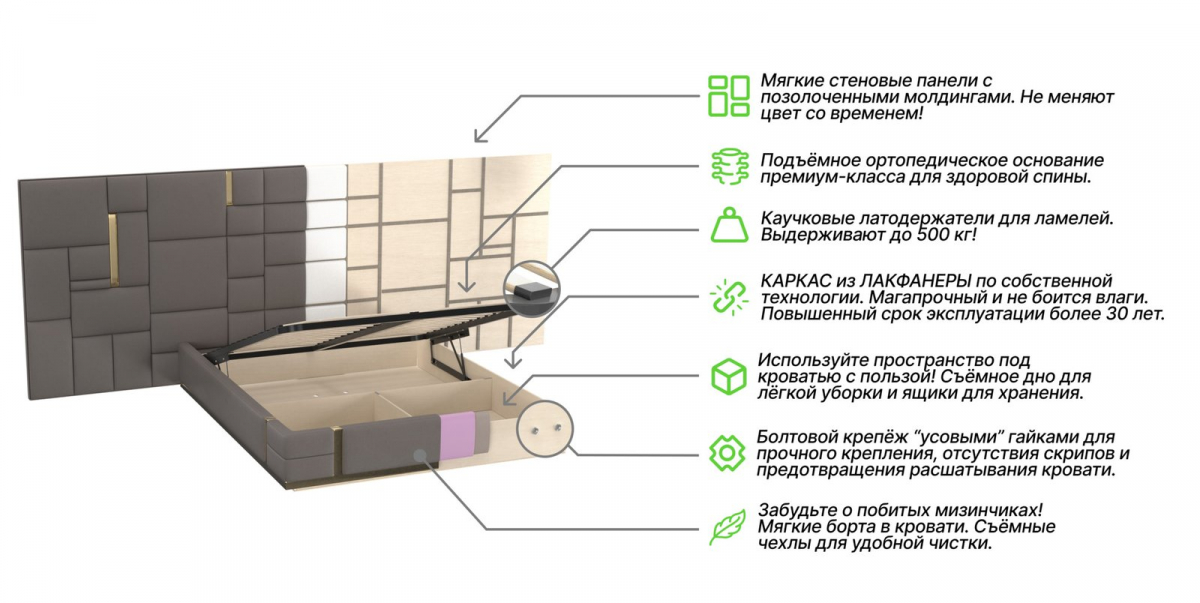 Мягкие стеновые панели с позолоченными молдингами. Не меняют цвет со временем!

Подъёмное ортопедическое основание премиум-класса для здоровой спины.

Каучковые латодержатели для ламелей. Выдерживают до 500 кг!

КАРКАС из ЛАКФАНЕРЫ по собственной технологии. Магапрочный и не боится влаги. Повышенный срок эксплуатации более 30 лет.

Используйте пространство под кроватью с пользой! Съёмное дно для лёгкой уборки и ящики для хранения.

Болтовой крепёж "усовыми" гайками для прочного крепления, отсутствия скрипов и предотвращения расшатывания кровати.

Забудьте о побитых мизинчиках! Мягкие борта в кровати. Съёмные чехлы для удобной чистки.