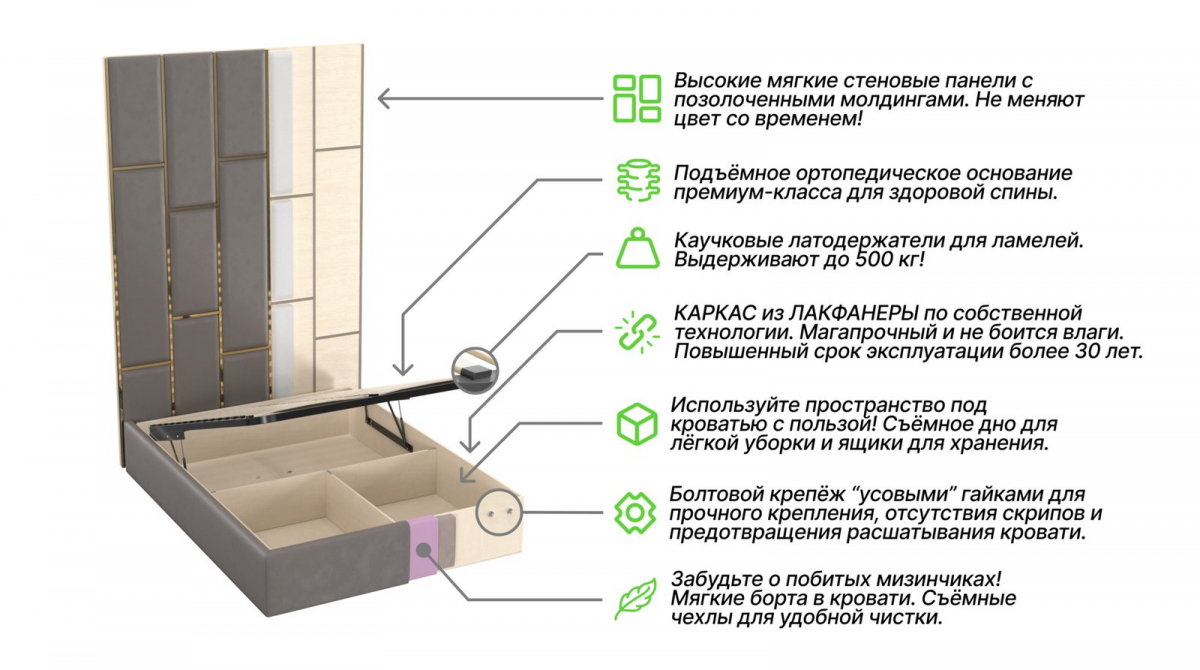 Высокие мягкие стеновые панели с позолоченными молдингами. Не меняют цвет со временем!

Подъёмное ортопедическое основание премиум-класса для здоровой спины.

Каучковые латодержатели для ламелей. Выдерживают до 500 кг!

КАРКАС из ЛАКФАНЕРЫ по собственной технологии. Магапрочный и не боится влаги. Повышенный срок эксплуатации более 30 лет.

Используйте пространство под кроватью с пользой! Съёмное дно для лёгкой уборки и ящики для хранения.

Болтовой крепёж "усовыми" гайками для прочного крепления, отсутствия скрипов и предотвращения расшатывания кровати.

Забудьте о побитых мизинчиках! Мягкие борта в кровати. Съёмные чехлы для удобной чистки.