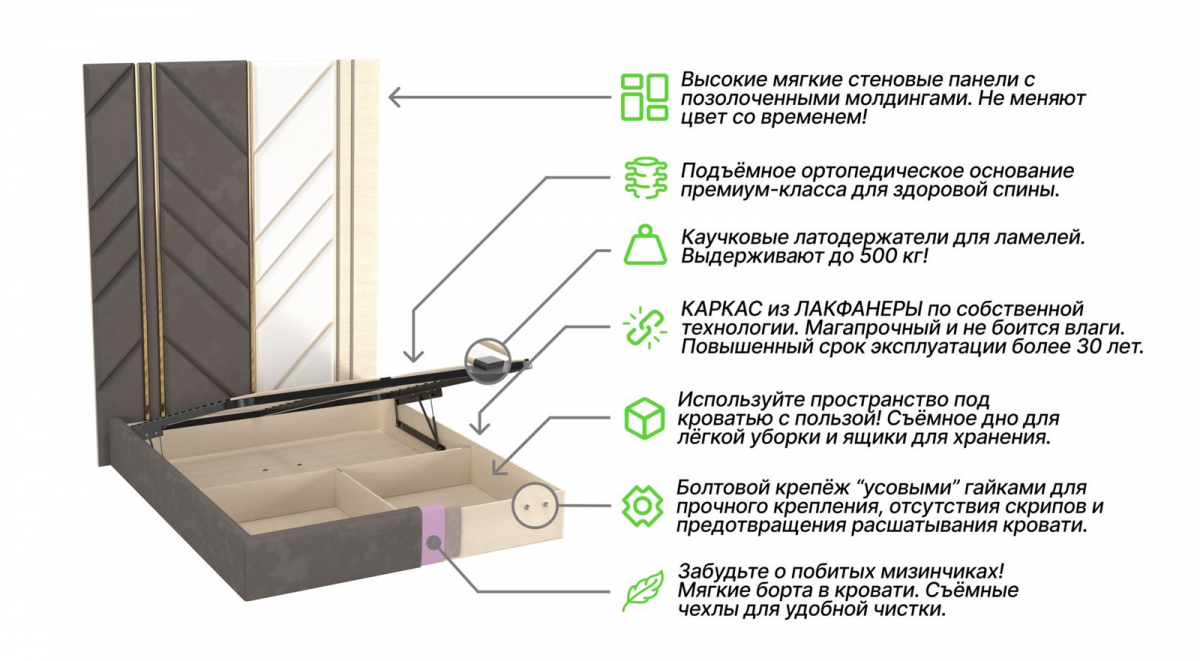 Высокие мягкие стеновые панели с позолоченными молдингами. Не меняют цвет со временем!

Подъёмное ортопедическое основание премиум-класса для здоровой спины.

Каучковые латодержатели для ламелей. Выдерживают до 500 кг!

КАРКАС из ЛАКФАНЕРЫ по собственной технологии. Магапрочный и не боится влаги. Повышенный срок эксплуатации более 30 лет.

Используйте пространство под кроватью с пользой! Съёмное дно для лёгкой уборки и ящики для хранения.

Болтовой крепёж "усовыми" гайками для прочного крепления, отсутствия скрипов и предотвращения расшатывания кровати.

Забудьте о побитых мизинчиках! Мягкие борта в кровати. Съёмные чехлы для удобной чистки.